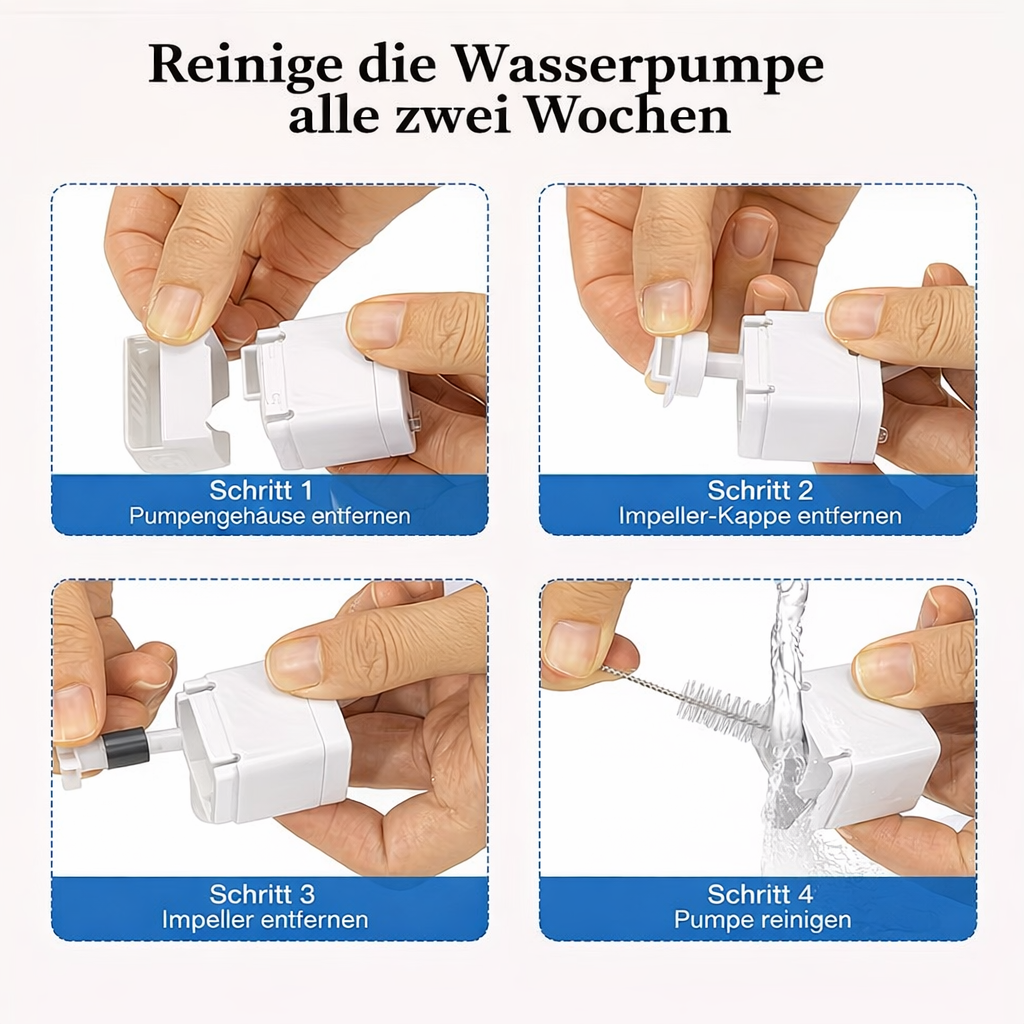 Reinige die Wasserpumpe alle zwei Wochen

Schritt 1
Pumpengehäuse entfernen

Schritt 2
Impeller-Kappe entfernen

Schritt 3
Impeller entfernen

Schritt 4
Pumpe reinigen